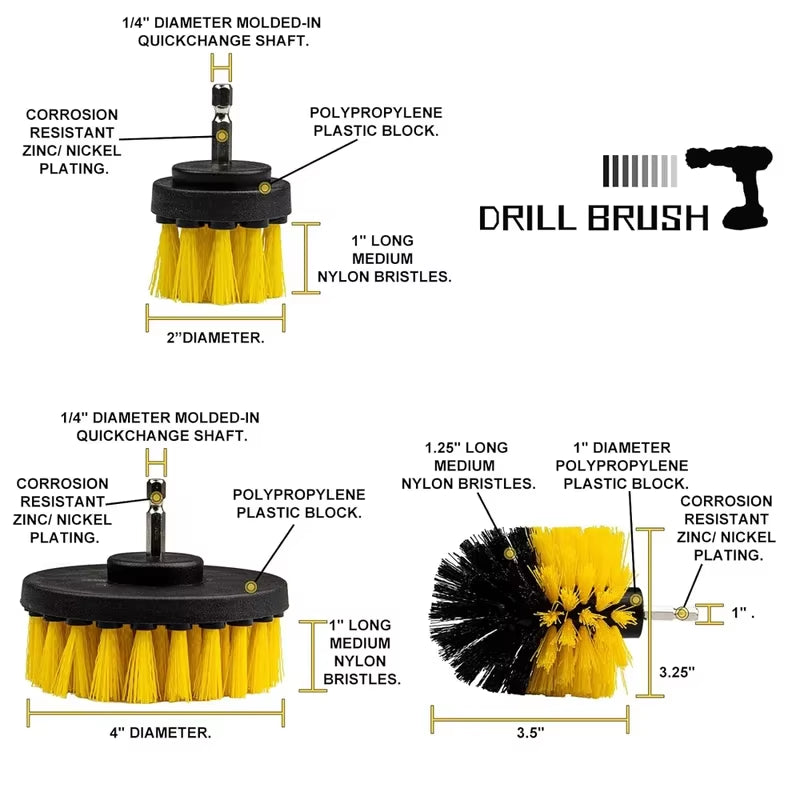 1/4'' DIAMETER MOLDED-IN QUICKCHANGE SHAFT.

CORROSION RESISTANT ZINC/ NICKEL PLATING.

POLYPROPYLENE PLASTIC BLOCK.

1'' LONG MEDIUM NYLON BRISTLES.

2''DIAMETER.

DRILL BRUSH

1/4'' DIAMETER MOLDED-IN QUICKCHANGE SHAFT.

CORROSION RESISTANT ZINC/ NICKEL PLATING.

POLYPROPYLENE PLASTIC BLOCK.

1'' LONG MEDIUM NYLON BRISTLES.

4'' DIAMETER.

1.25'' LONG MEDIUM NYLON BRISTLES.

1'' DIAMETER POLYPROPYLENE PLASTIC BLOCK.

CORROSION RESISTANT ZINC/ NICKEL PLATING.

1'' .

3.25''

3.5''