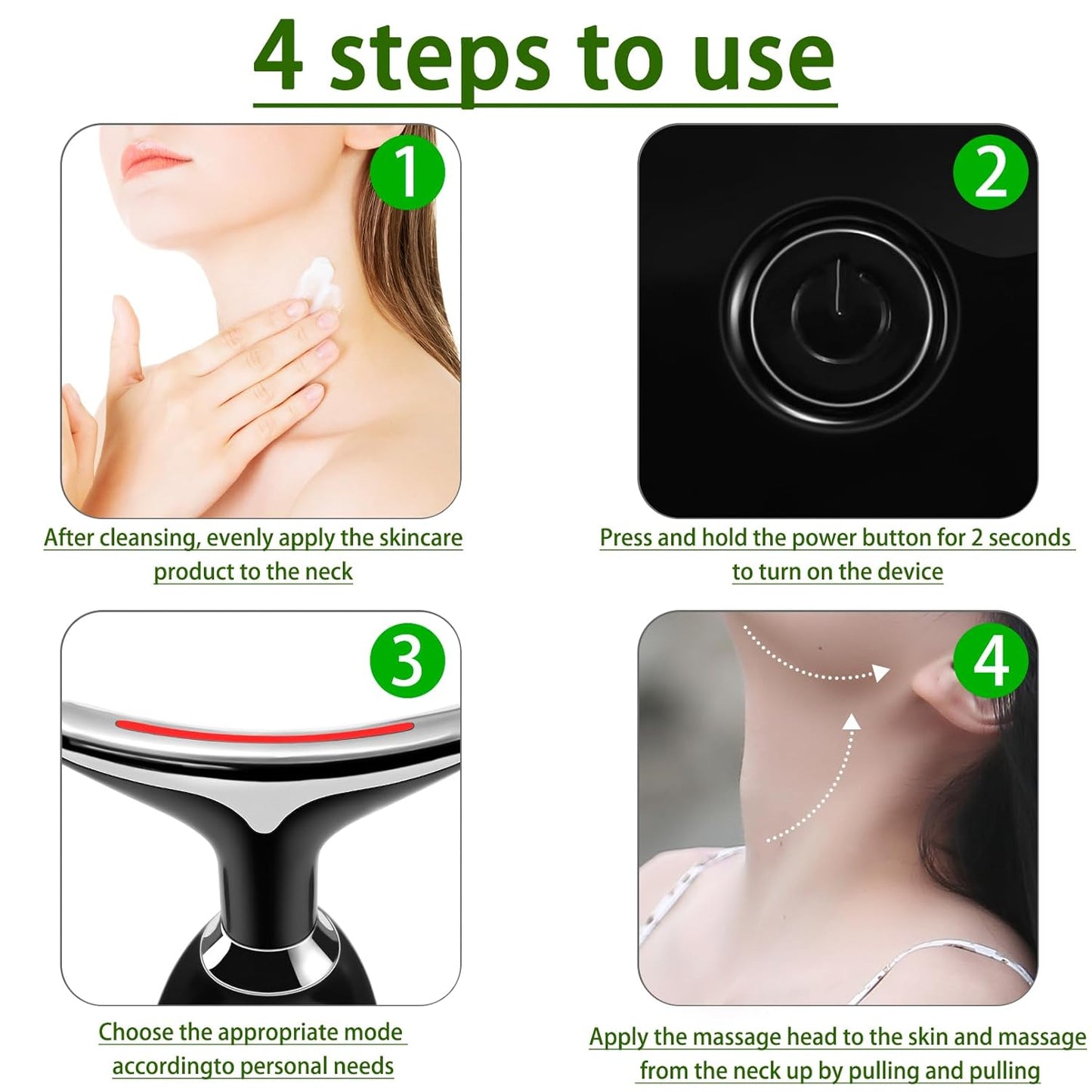 4 steps to use

1

After cleansing, evenly apply the skincare product to the neck

2

Press and hold the power button for 2 seconds to turn on the device

3

Choose the appropriate mode accordingto personal needs

4

Apply the massage head to the skin and massage from the neck up by pulling and pulling